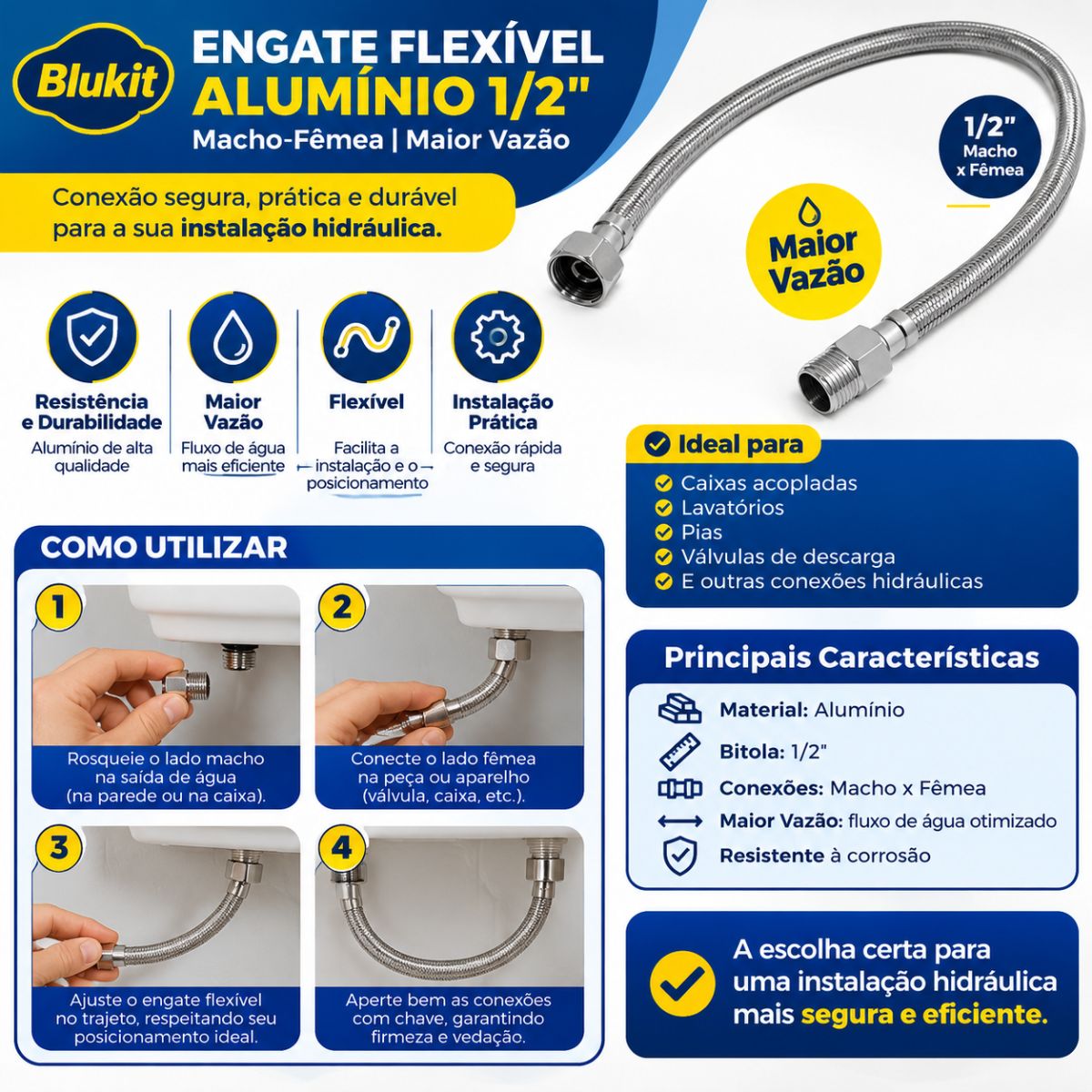 Blukit

ENGATE FLEXÍVEL ALUMÍNIO 1/2"

Macho-Fêmea | Maior Vazão

Conexão segura, prática e durável para a sua instalação hidráulica.

1/2" Macho x Fêmea

Maior Vazão

Resistência e Durabilidade
Alumínio de alta qualidade

Maior Vazão
Fluxo de água mais eficiente

Flexível
Facilita a instalação e o posicionamento

Instalação Prática
Conexão rápida e segura

Ideal para
Caixas acopladas
Lavatórios
Pias
Válvulas de descarga
E outras conexões hidráulicas

COMO UTILIZAR

1
Rosqueie o lado macho na saída de água (na parede ou na caixa).

2
Conecte o lado fêmea na peça ou aparelho (válvula, caixa, etc.).

3
Ajuste o engate flexível no trajeto, respeitando seu posicionamento ideal.

4
Aperte bem as conexões com chave, garantindo firmeza e vedação.

Principais Características
Material: Alumínio
Bitola: 1/2"
Conexões: Macho x Fêmea
Maior Vazão: fluxo de água otimizado
Resistente à corrosão

A escolha certa para uma instalação hidráulica mais segura e eficiente.