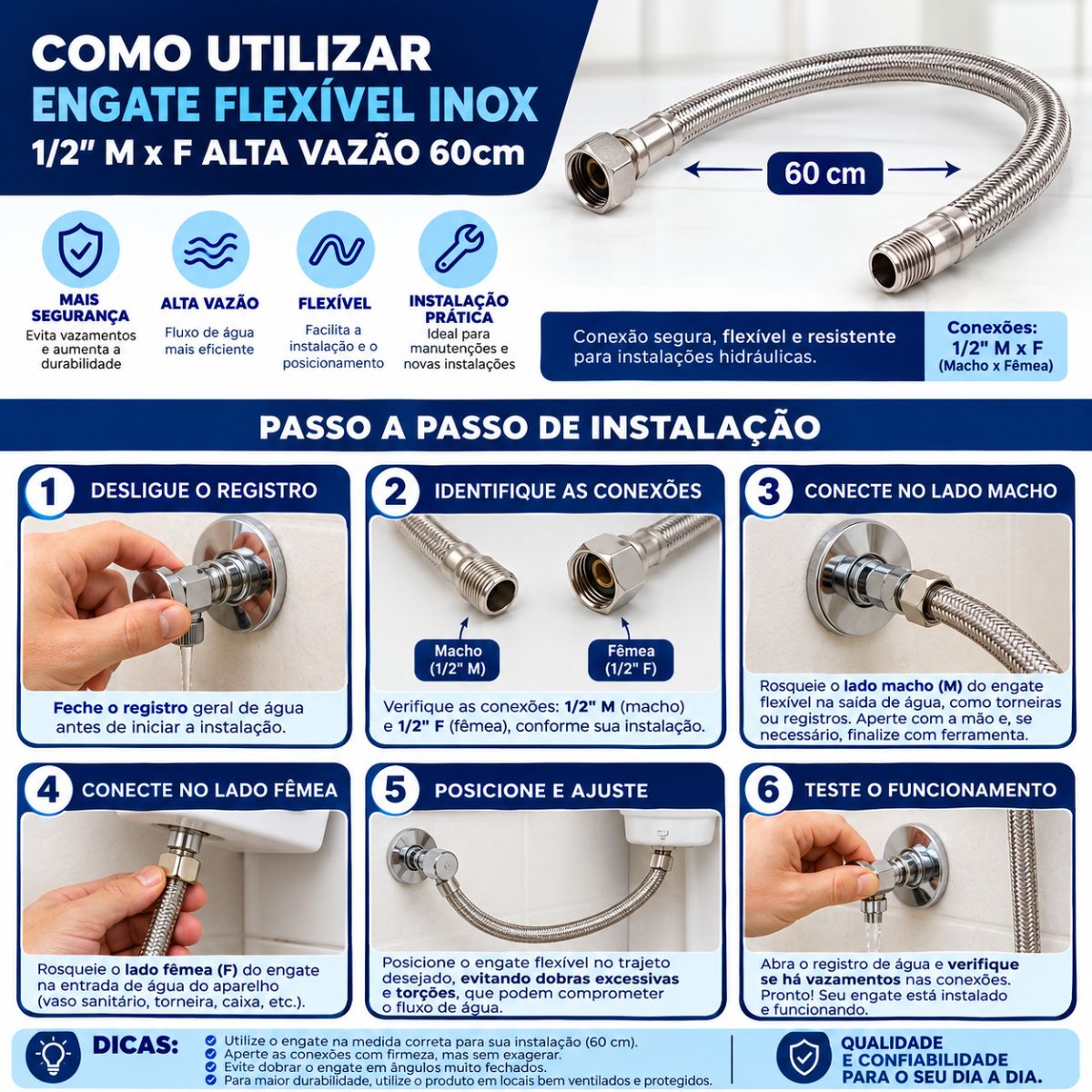 COMO UTILIZAR
ENGATE FLEXÍVEL INOX
1/2" M x F ALTA VAZÃO 60cm

60 cm

MAIS SEGURANÇA
Evita vazamentos e aumenta a durabilidade

ALTA VAZÃO
Fluxo de água mais eficiente

FLEXÍVEL
Facilita a instalação e o posicionamento

INSTALAÇÃO PRÁTICA
Ideal para manutenções e novas instalações

Conexão segura, flexível e resistente para instalações hidráulicas.

Conexões:
1/2" M x F
(Macho x Fêmea)

PASSO A PASSO DE INSTALAÇÃO

1 DESLIGUE O REGISTRO
Feche o registro geral de água antes de iniciar a instalação.

2 IDENTIFIQUE AS CONEXÕES
Macho (1/2" M)
Fêmea (1/2" F)
Verifique as conexões: 1/2" M (macho) e 1/2" F (fêmea), conforme sua instalação.

3 CONECTE NO LADO MACHO
Rosqueie o lado macho (M) do engate flexível na saída de água, como torneiras ou registros. Aperte com a mão e, se necessário, finalize com ferramenta.

4 CONECTE NO LADO FÊMEA
Rosqueie o lado fêmea (F) do engate na entrada de água do aparelho (vaso sanitário, torneira, caixa, etc.).

5 POSICIONE E AJUSTE
Posicione o engate flexível no trajeto desejado, evitando dobras excessivas e torções, que podem comprometer o fluxo de água.

6 TESTE O FUNCIONAMENTO
Abra o registro de água e verifique se há vazamentos nas conexões. Pronto! Seu engate está instalado e funcionando.

DICAS:
Utilize o engate na medida correta para sua instalação (60 cm).
Aperte as conexões com firmeza, mas sem exagerar.
Evite dobrar o engate em ângulos muito fechados.
Para maior durabilidade, utilize o produto em locais bem ventilados e protegidos.

QUALIDADE E CONFIABILIDADE PARA O SEU DIA A DIA.