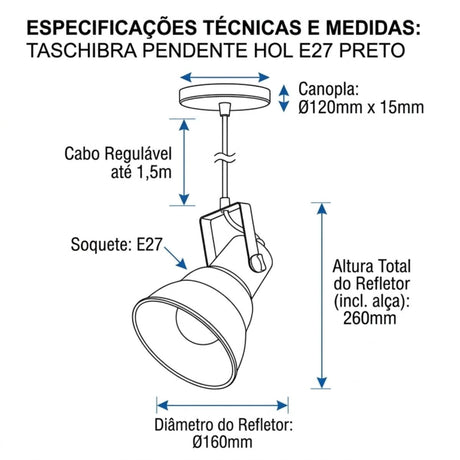 ESPECIFICAÇÕES TÉCNICAS E MEDIDAS:
TASCHIBRA PENDENTE HOL E27 PRETO

Canopla:
Ø120mm x 15mm

Cabo Regulável
até 1,5m

Soquete: E27

Altura Total
do Refletor
(incl. alça):
260mm

Diâmetro do Refletor:
Ø160mm