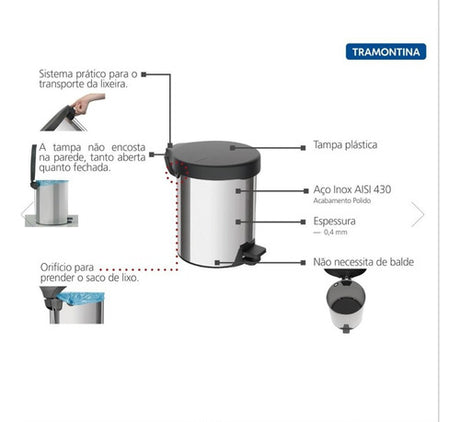 TRAMONTINA

Sistema prático para o transporte da lixeira.

A tampa não encosta na parede, tanto aberta quanto fechada.

Orifício para prender o saco de lixo.

Tampa plástica

Aço Inox AISI 430
Acabamento Polido

Espessura
— 0,4 mm

Não necessita de balde