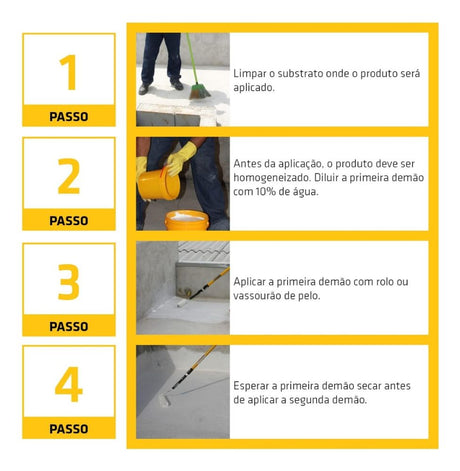 1
PASSO

Limpar o substrato onde o produto será aplicado.

2
PASSO

Antes da aplicação, o produto deve ser homogeneizado. Diluir a primeira demão com 10% de água.

3
PASSO

Aplicar a primeira demão com rolo ou vassourão de pelo.

4
PASSO

Esperar a primeira demão secar antes de aplicar a segunda demão.