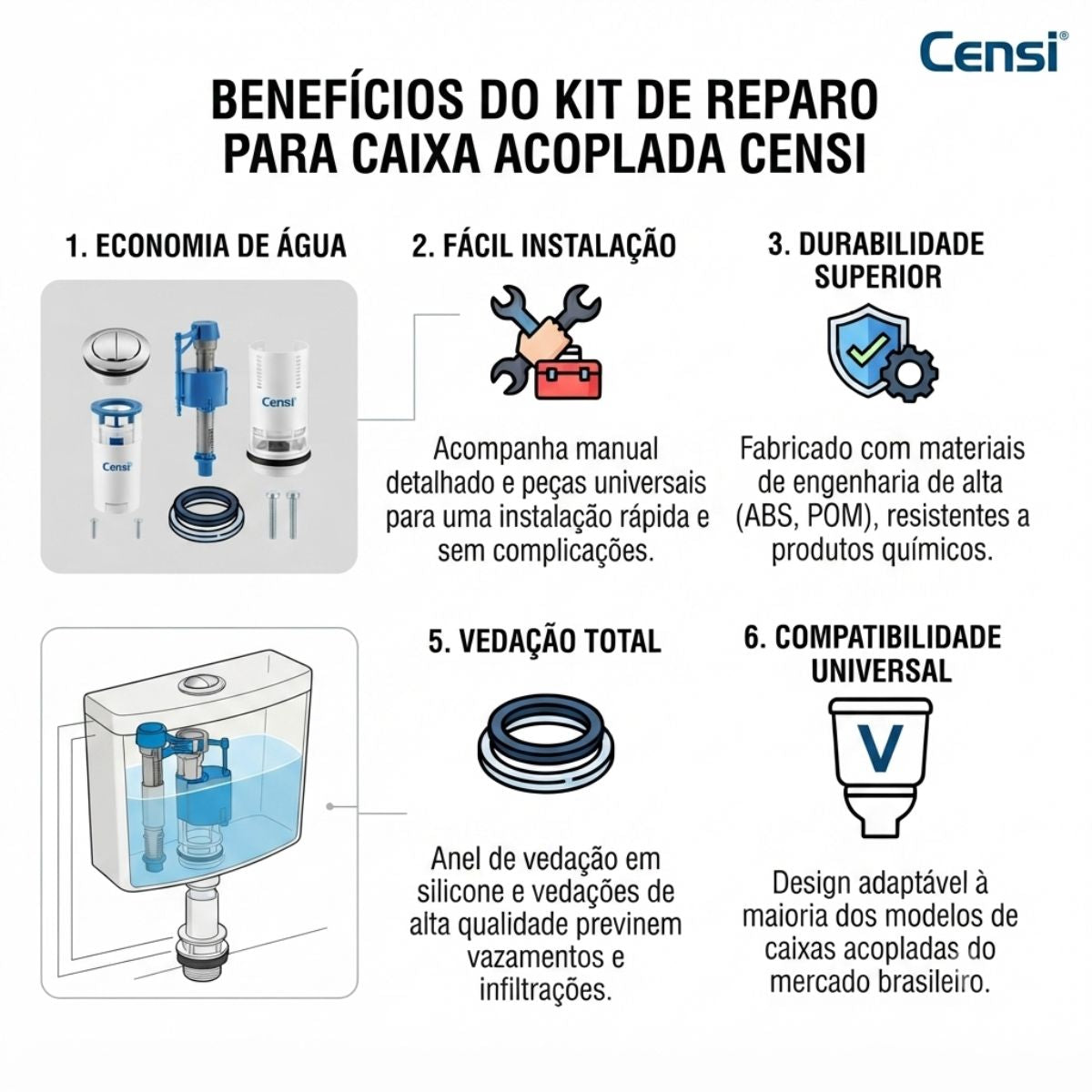 Censi®

BENEFÍCIOS DO KIT DE REPARO PARA CAIXA ACOPLADA CENSI

1. ECONOMIA DE ÁGUA

Censi

Censi

2. FÁCIL INSTALAÇÃO

Acompanha manual detalhado e peças universais para uma instalação rápida e sem complicações.

3. DURABILIDADE SUPERIOR

Fabricado com materiais de engenharia de alta (ABS, POM), resistentes a produtos químicos.

5. VEDAÇÃO TOTAL

Anel de vedação em silicone e vedações de alta qualidade previnem vazamentos e infiltrações.

6. COMPATIBILIDADE UNIVERSAL

V

Design adaptável à maioria dos modelos de caixas acopladas do mercado brasileiro.