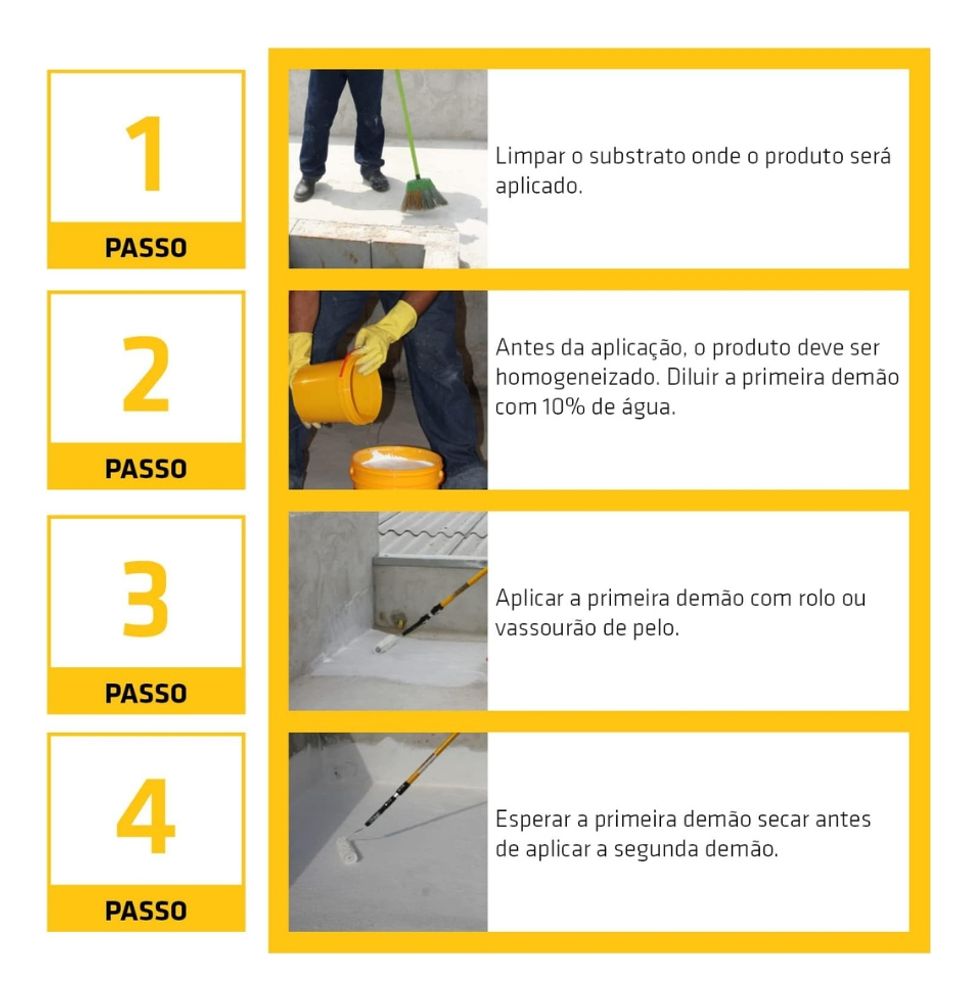 1
PASSO

Limpar o substrato onde o produto será aplicado.

2
PASSO

Antes da aplicação, o produto deve ser homogeneizado. Diluir a primeira demão com 10% de água.

3
PASSO

Aplicar a primeira demão com rolo ou vassourão de pelo.

4
PASSO

Esperar a primeira demão secar antes de aplicar a segunda demão.