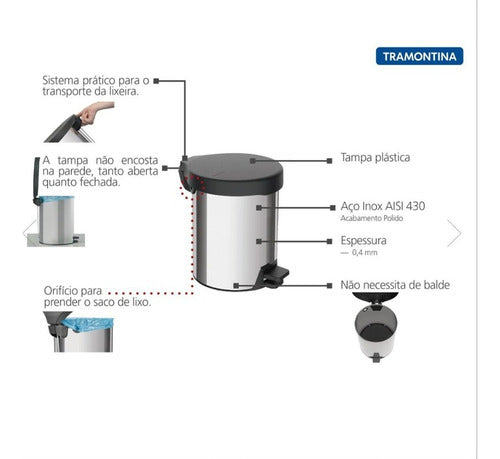 TRAMONTINA

Sistema prático para o transporte da lixeira.

A tampa não encosta na parede, tanto aberta quanto fechada.

Orifício para prender o saco de lixo.

Tampa plástica

Aço Inox AISI 430
Acabamento Polido

Espessura
— 0,4 mm

Não necessita de balde